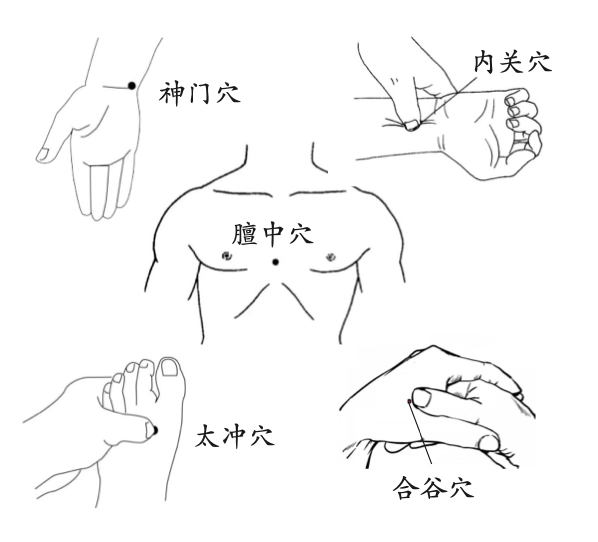 神门穴

内关穴

膻中穴

太冲穴

合谷穴